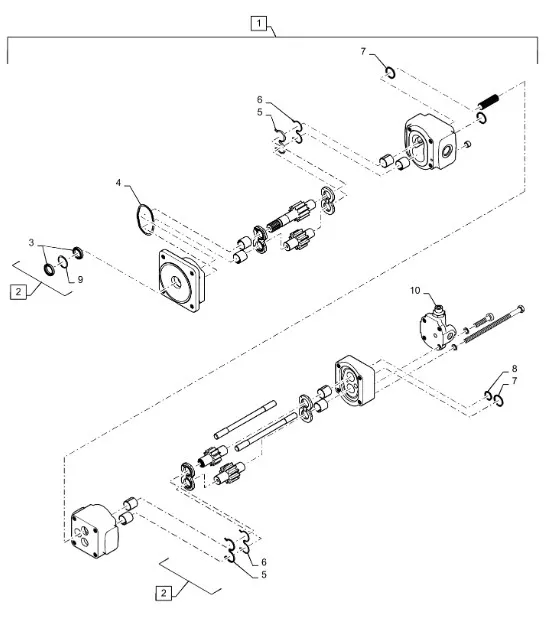 1
7
6
5
4
3
9
2
10
8
7
6
5
2